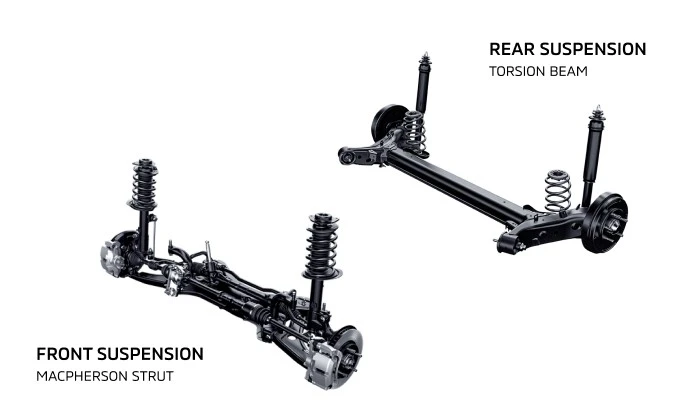 REAR SUSPENSION
TORSION BEAM

FRONT SUSPENSION
MACPHERSON STRUT